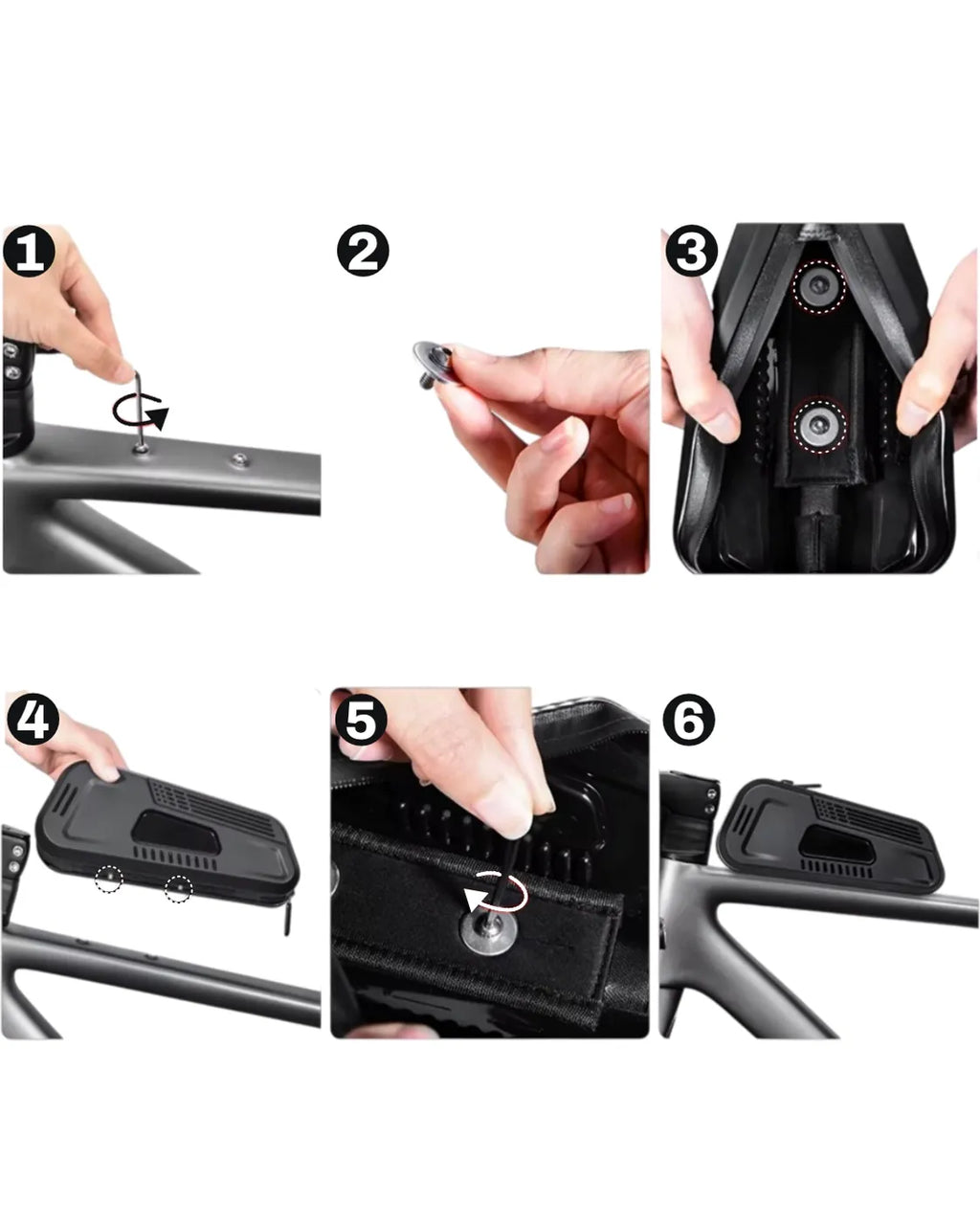 1

2

3

4

5

6