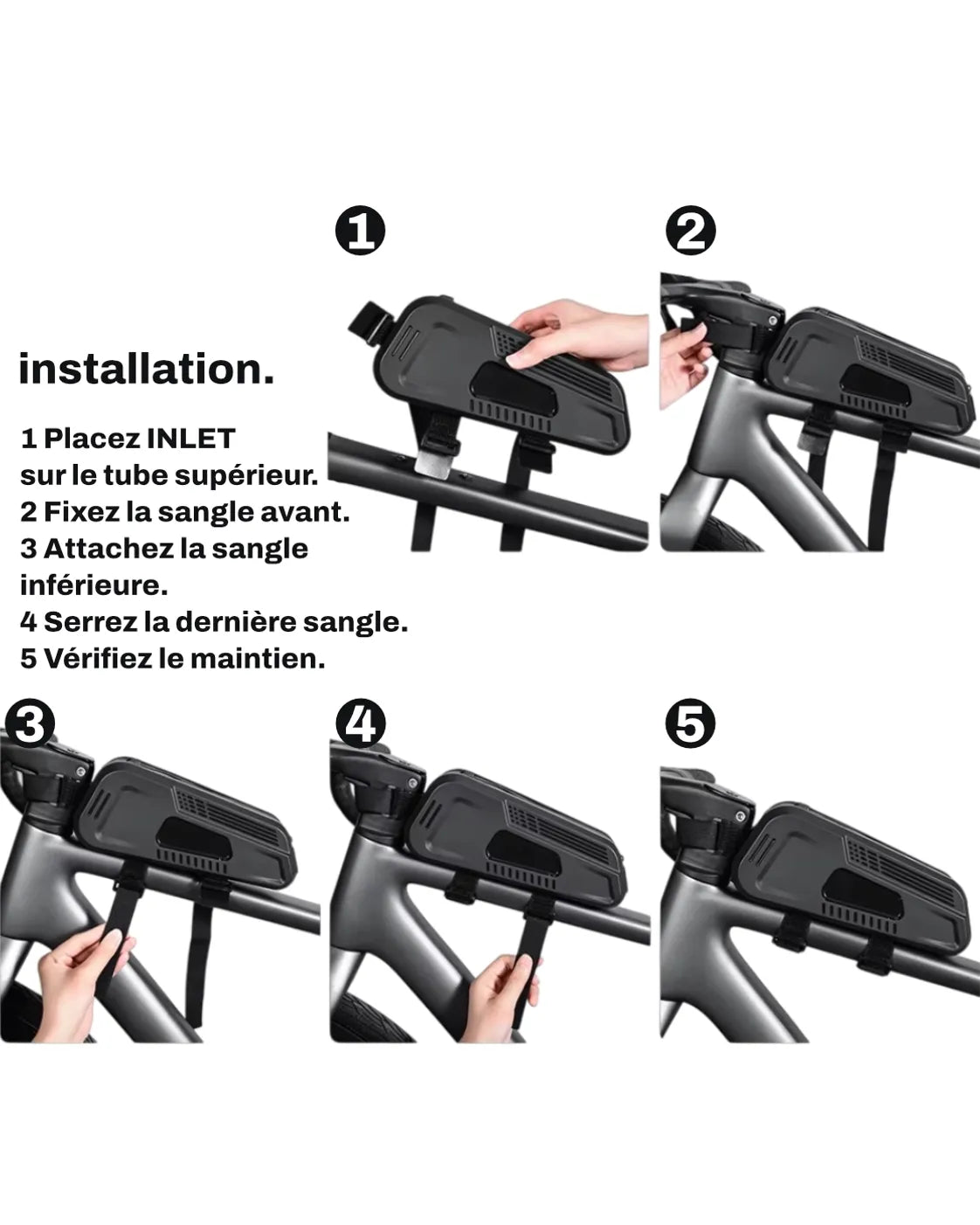 1

2

installation.

1 Placez INLET sur le tube supérieur.
2 Fixez la sangle avant.
3 Attachez la sangle inférieure.
4 Serrez la dernière sangle.
5 Vérifiez le maintien.

3

4

5